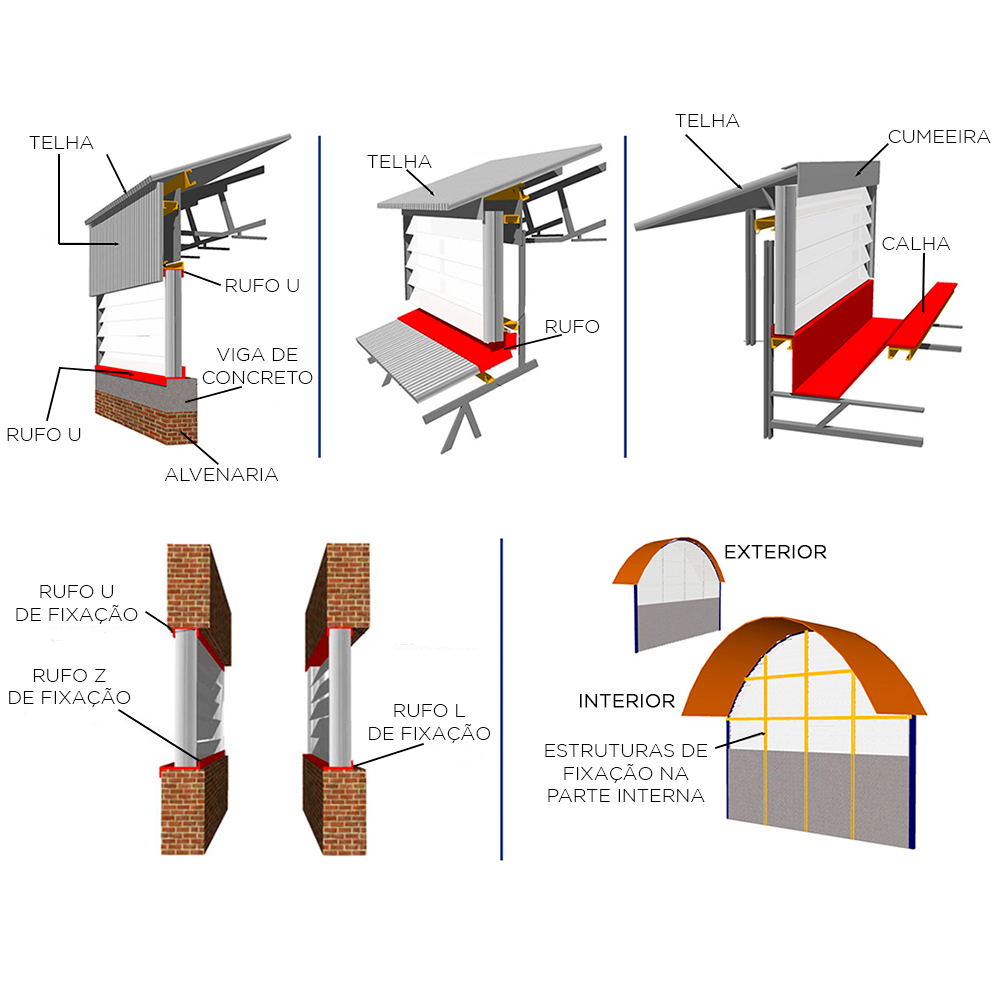 TELHA

RUFO U

VIGA DE CONCRETO

RUFO U

ALVENARIA

TELHA

RUFO

TELHA

CUMEEIRA

CALHA

RUFO U DE FIXAÇÃO

RUFO Z DE FIXAÇÃO

RUFO L DE FIXAÇÃO

EXTERIOR

INTERIOR

ESTRUTURAS DE FIXAÇÃO NA PARTE INTERNA